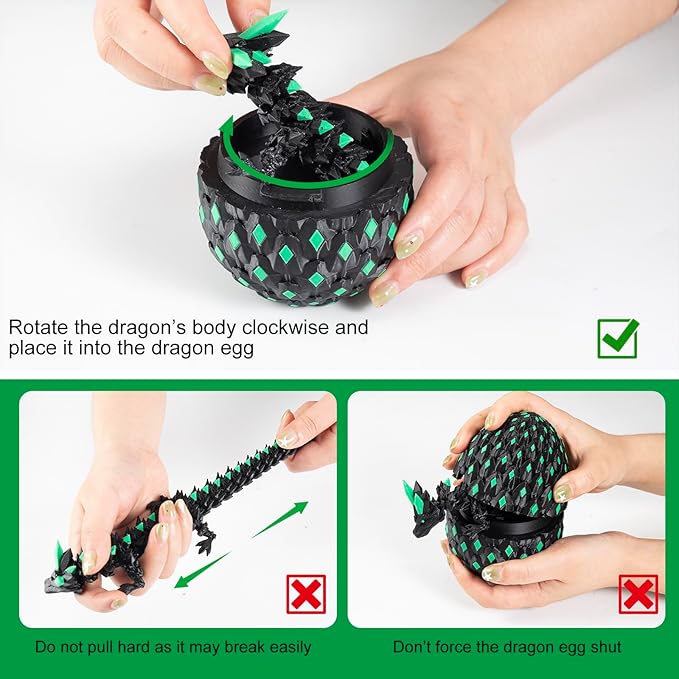 Rotate the dragon's body clockwise and place it into the dragon egg

Do not pull hard as it may break easily

Don't force the dragon egg shut