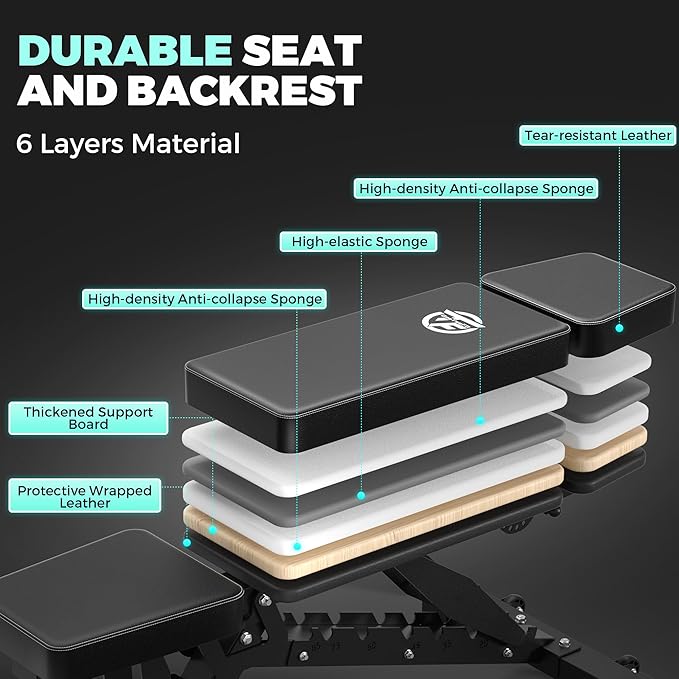 DURABLE SEAT AND BACKREST

6 Layers Material

Tear-resistant Leather

High-density Anti-collapse Sponge

High-elastic Sponge

High-density Anti-collapse Sponge

Thickened Support Board

Protective Wrapped Leather