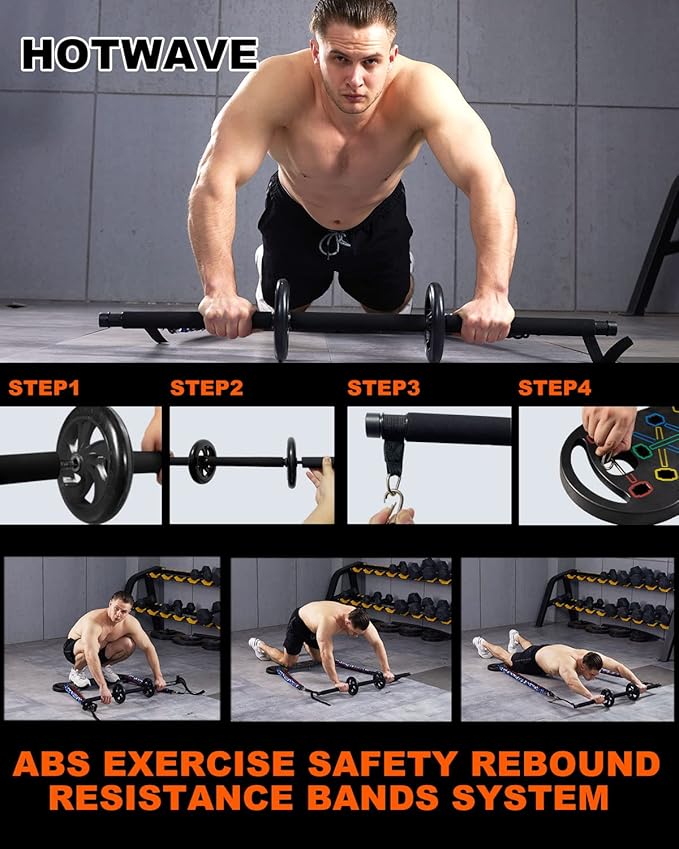 HOTWAVE

STEP1

STEP2

STEP3

STEP4

ABS EXERCISE SAFETY REBOUND RESISTANCE BANDS SYSTEM