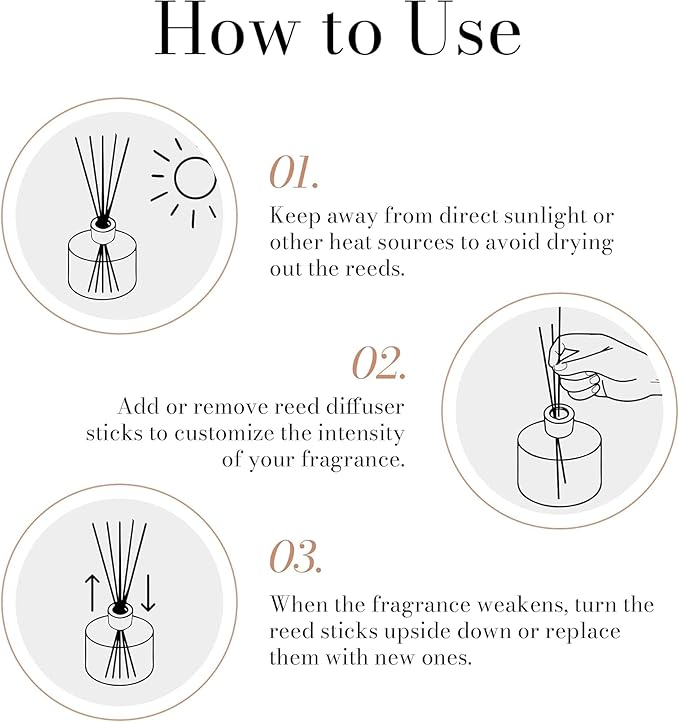 How to Use

01.

Keep away from direct sunlight or other heat sources to avoid drying out the reeds.

02.

Add or remove reed diffuser sticks to customize the intensity of your fragrance.

03.

When the fragrance weakens, turn the reed sticks upside down or replace them with new ones.