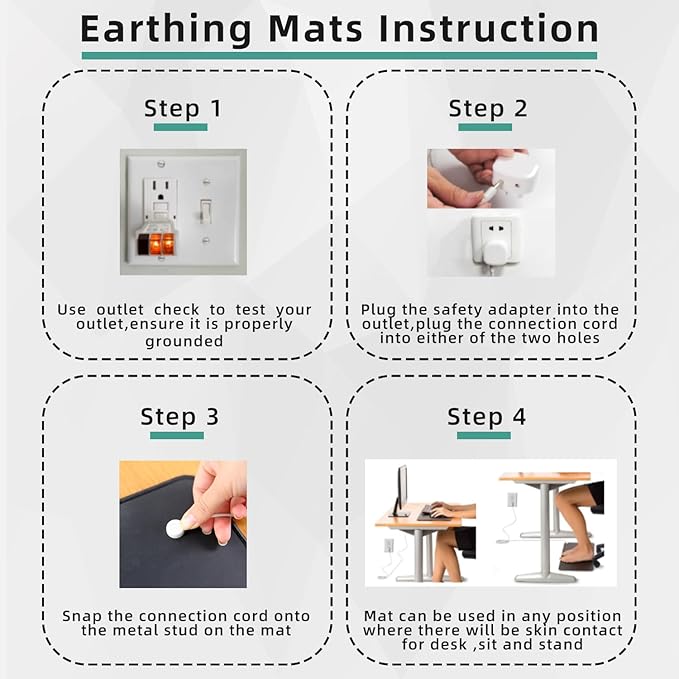 Earthing Mats Instruction

Step 1

Use outlet check to test your outlet,ensure it is properly grounded

Step 2

Plug the safety adapter into the outlet,plug the connection cord into either of the two holes

Step 3

Snap the connection cord onto the metal stud on the mat

Step 4

Mat can be used in any position where there will be skin contact for desk ,sit and stand