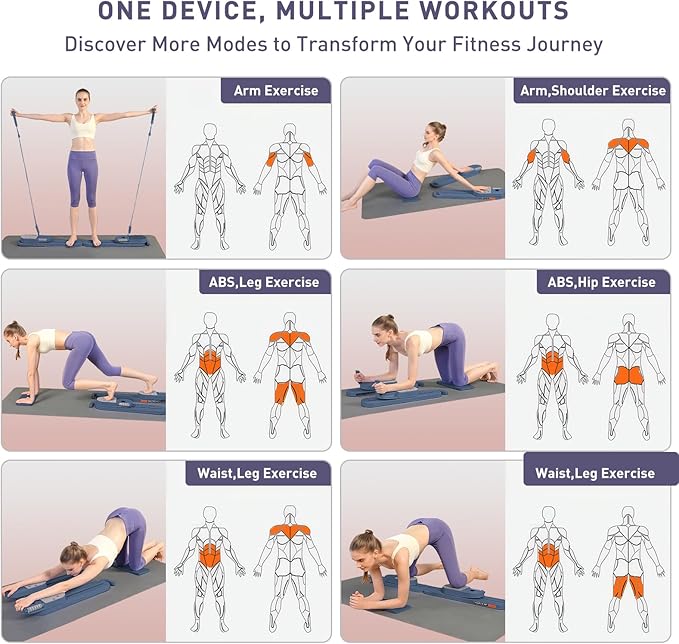 ONE DEVICE, MULTIPLE WORKOUTS

Discover More Modes to Transform Your Fitness Journey

Arm Exercise

Arm,Shoulder Exercise

ABS,Leg Exercise

ABS,Hip Exercise

Waist,Leg Exercise

Waist,Leg Exercise