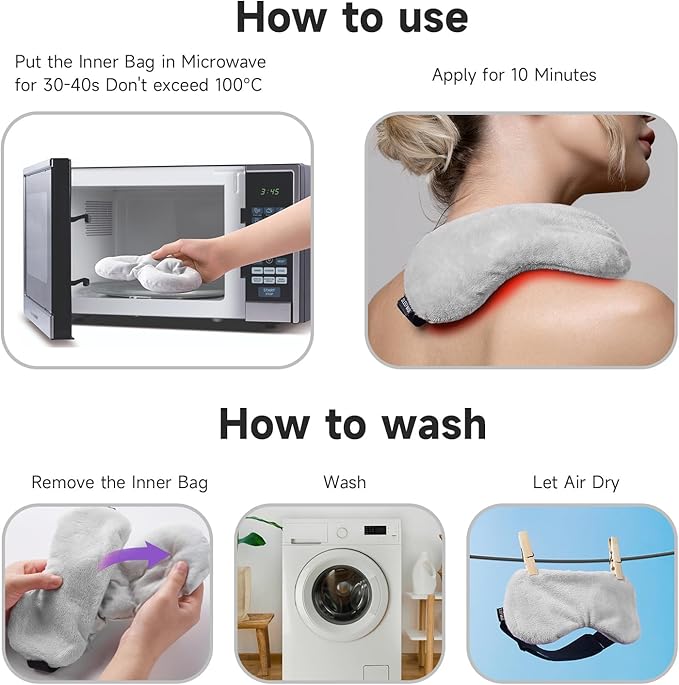 How to use

Put the Inner Bag in Microwave for 30-40s Don't exceed 100°C

Apply for 10 Minutes

3:45

START

How to wash

Remove the Inner Bag

Wash

Let Air Dry