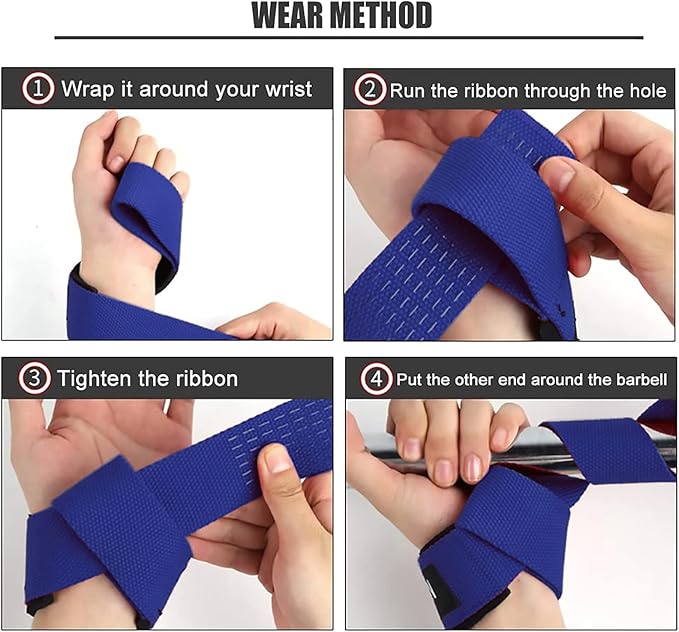 WEAR METHOD

1 Wrap it around your wrist

2 Run the ribbon through the hole

3 Tighten the ribbon

4 Put the other end around the barbell