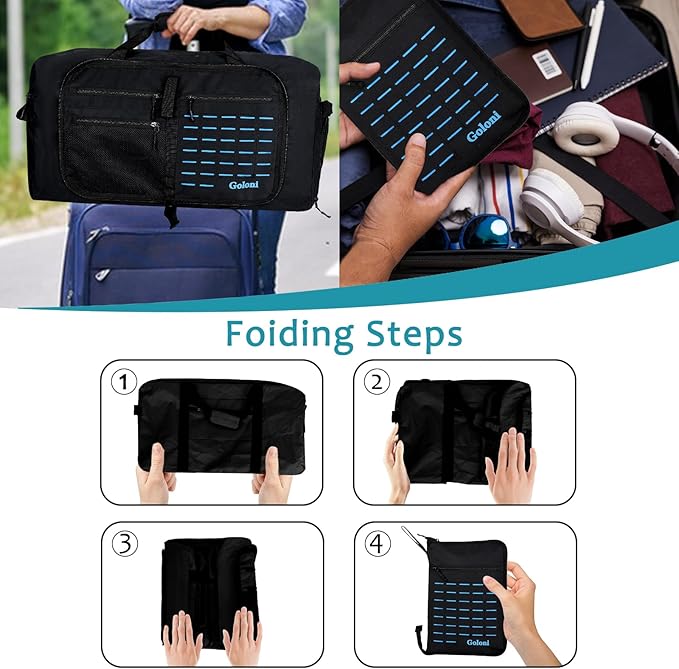 Goloni

Goloni

Foiding Steps

1

2

3

4

Goloni