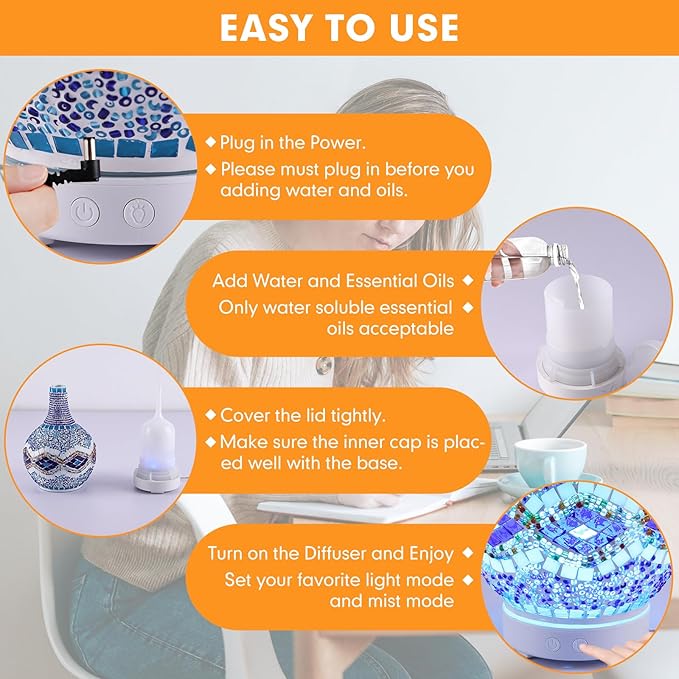 EASY TO USE

◆ Plug in the Power.
◆ Please must plug in before you adding water and oils.

Add Water and Essential Oils ◆
Only water soluble essential oils acceptable ◆

◆ Cover the lid tightly.
◆ Make sure the inner cap is placed well with the base.

Turn on the Diffuser and Enjoy ◆
Set your favorite light mode and mist mode ◆