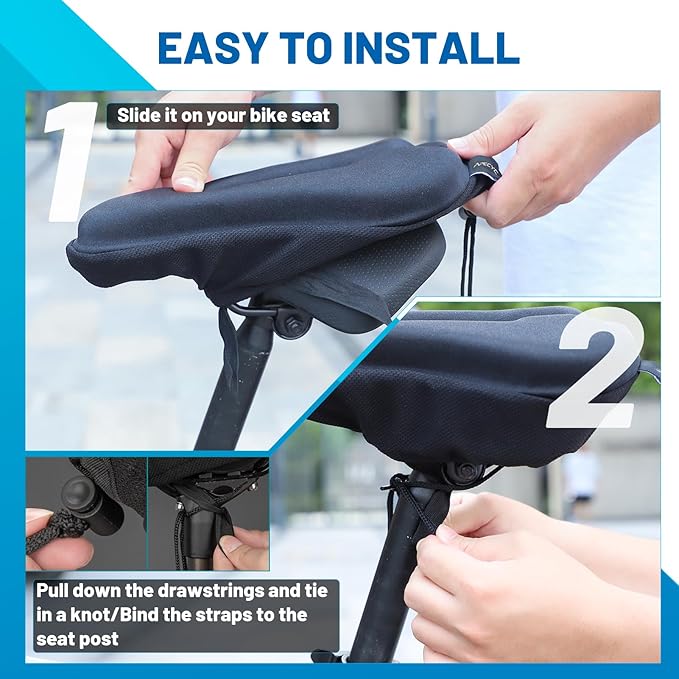 EASY TO INSTALL

1

Slide it on your bike seat

2

Pull down the drawstrings and tie in a knot/Bind the straps to the seat post