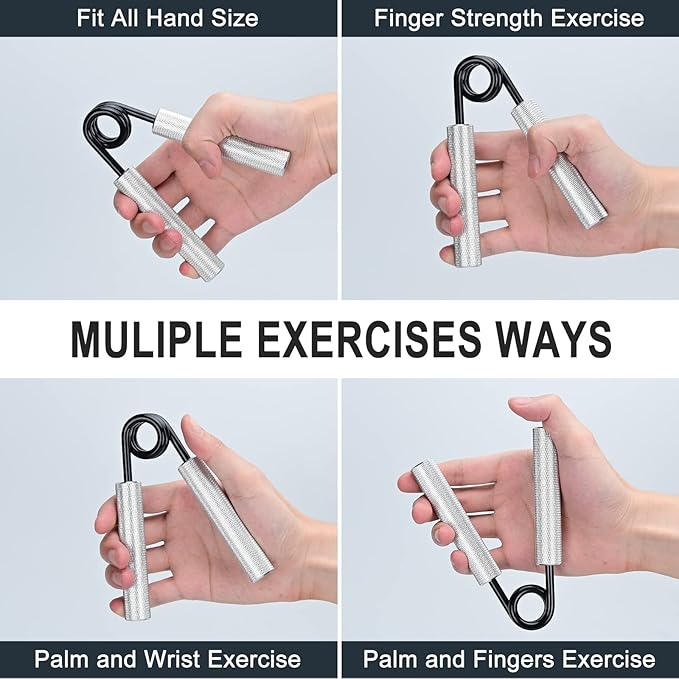 Fit All Hand Size

Finger Strength Exercise

MULIPLE EXERCISES WAYS

Palm and Wrist Exercise

Palm and Fingers Exercise