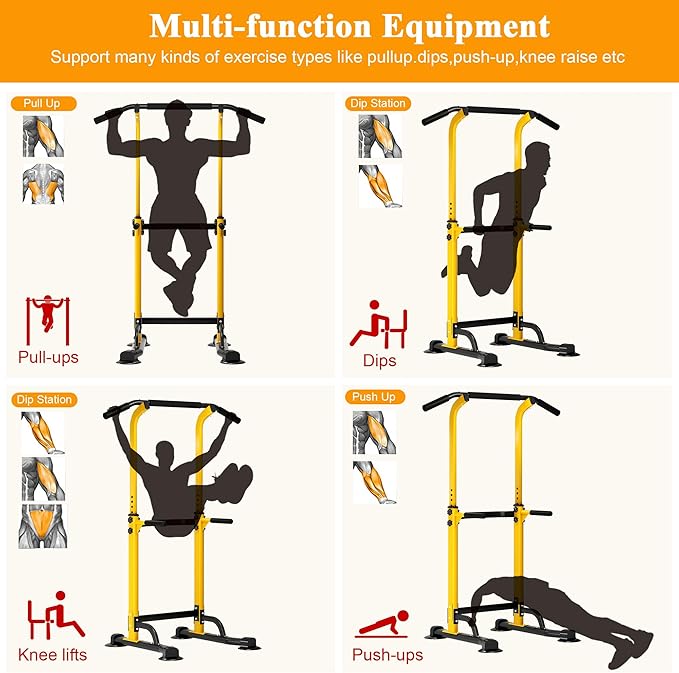 Multi-function Equipment

Support many kinds of exercise types like pullup.dips,push-up,knee raise etc

Pull Up

Pull-ups

Dip Station

Dips

Dip Station

Knee lifts

Push Up

Push-ups