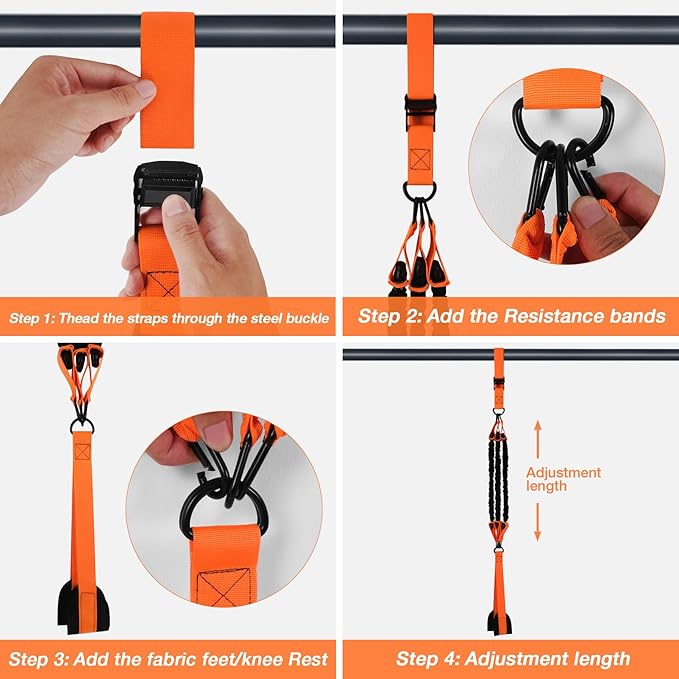 Step 1: Thead the straps through the steel buckle

Step 2: Add the Resistance bands

Step 3: Add the fabric feet/knee Rest

Adjustment length

Step 4: Adjustment length