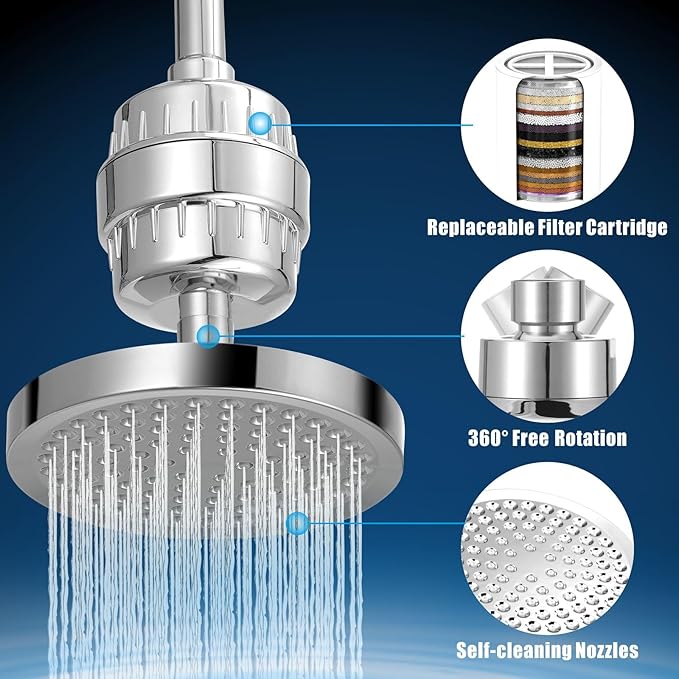 Replaceable Filter Cartridge

360° Free Rotation

Self-cleaning Nozzles