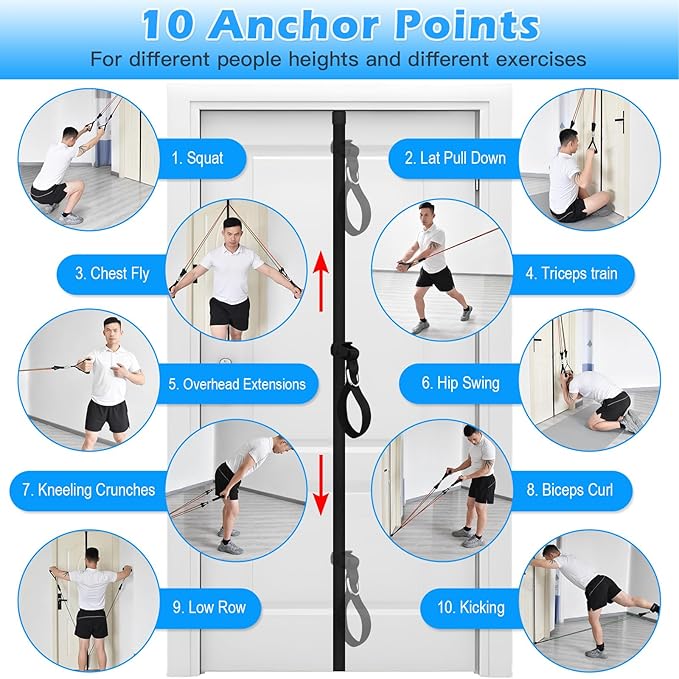 10 Anchor Points

For different people heights and different exercises

1. Squat

2. Lat Pull Down

3. Chest Fly

4. Triceps train

5. Overhead Extensions

6. Hip Swing

7. Kneeling Crunches

8. Biceps Curl

9. Low Row

10. Kicking