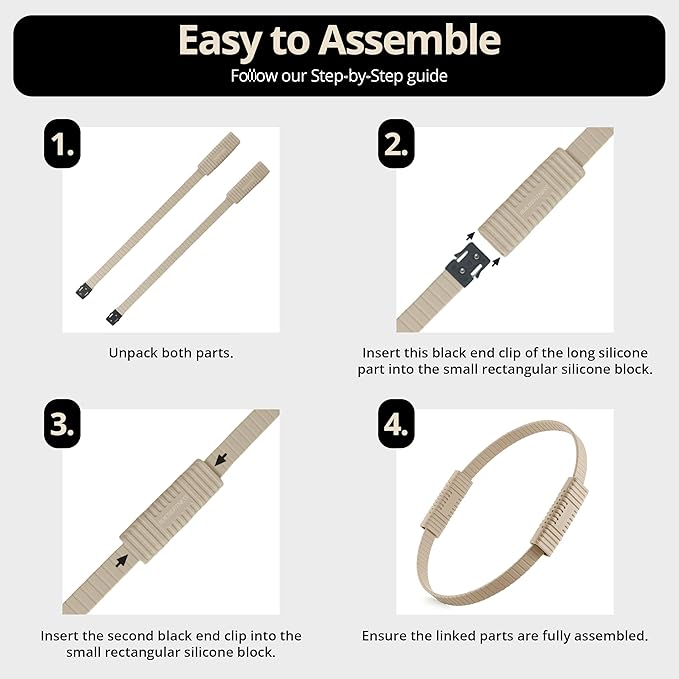 Easy to Assemble
Follow our Step-by-Step guide

1.

Unpack both parts.

2.

Insert this black end clip of the long silicone part into the small rectangular silicone block.

3.

Insert the second black end clip into the small rectangular silicone block.

4.

Ensure the linked parts are fully assembled.