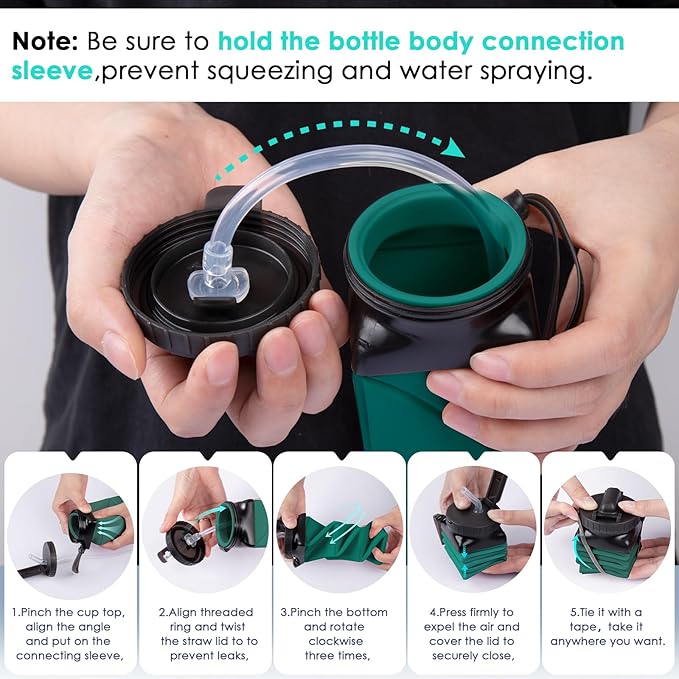 **Note:** Be sure to **hold the bottle body connection sleeve**,prevent squeezing and water spraying.

1.Pinch the cup top, align the angle and put on the connecting sleeve,

2.Align threaded ring and twist the straw lid to to prevent leaks,

3.Pinch the bottom and rotate clockwise three times,

4.Press firmly to expel the air and cover the lid to securely close,

5.Tie it with a tape，take it anywhere you want.