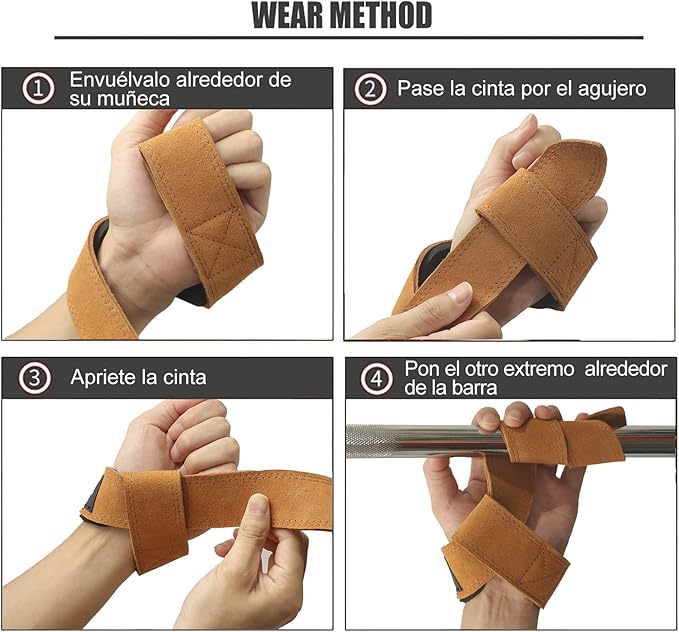 WEAR METHOD

1 Envuélvalo alrededor de su muñeca

2 Pase la cinta por el agujero

3 Apriete la cinta

4 Pon el otro extremo  alrededor de la barra