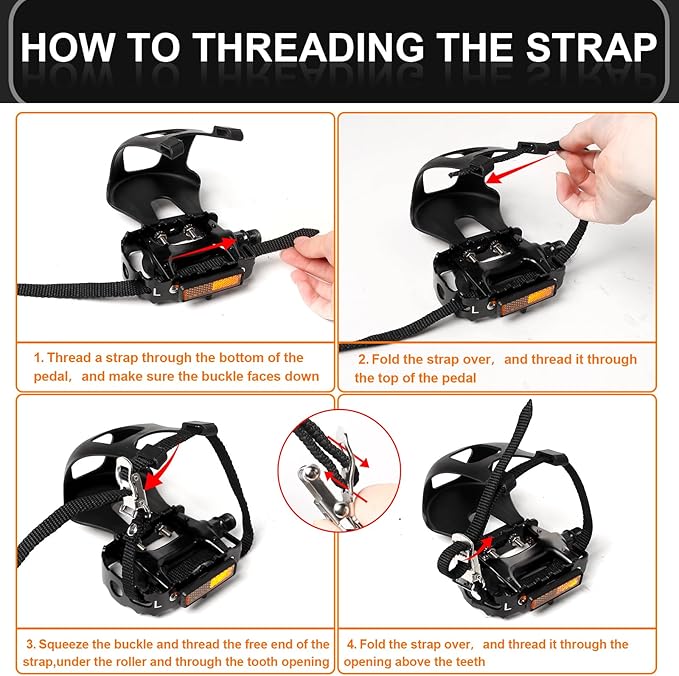 HOW TO THREADING THE STRAP

L

1. Thread a strap through the bottom of the pedal, and make sure the buckle faces down

L

2. Fold the strap over, and thread it through the top of the pedal

L

3. Squeeze the buckle and thread the free end of the strap,under the roller and through the tooth opening

L

4. Fold the strap over, and thread it through the opening above the teeth