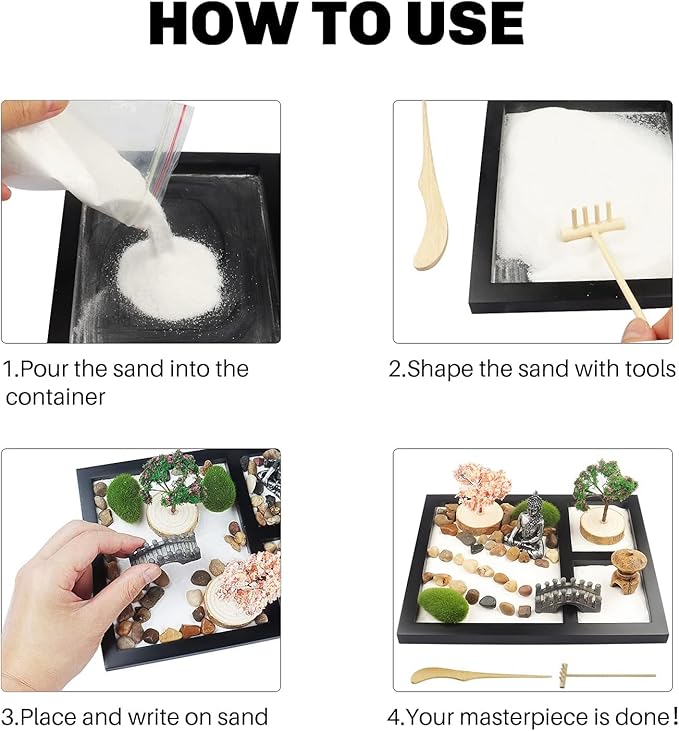 HOW TO USE

1.Pour the sand into the container

2.Shape the sand with tools

3.Place and write on sand

4.Your masterpiece is done!