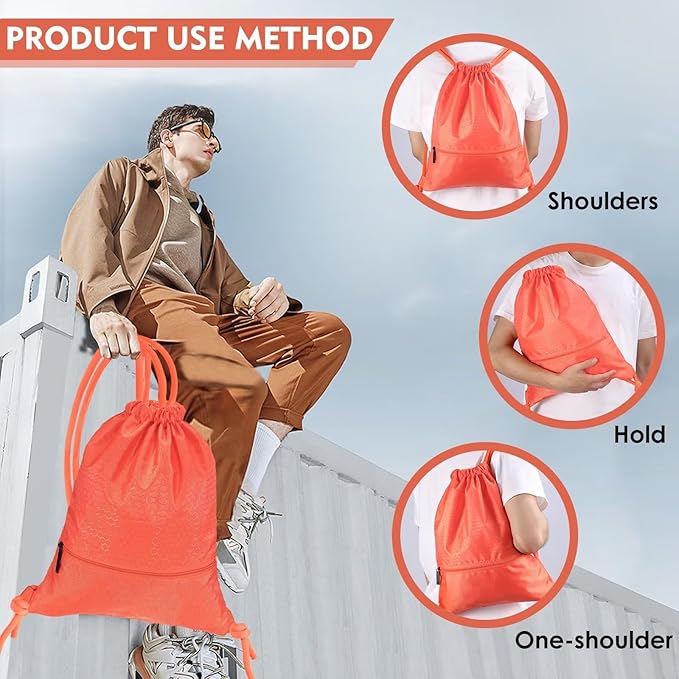 PRODUCT USE METHOD

Shoulders

Hold

One-shoulder