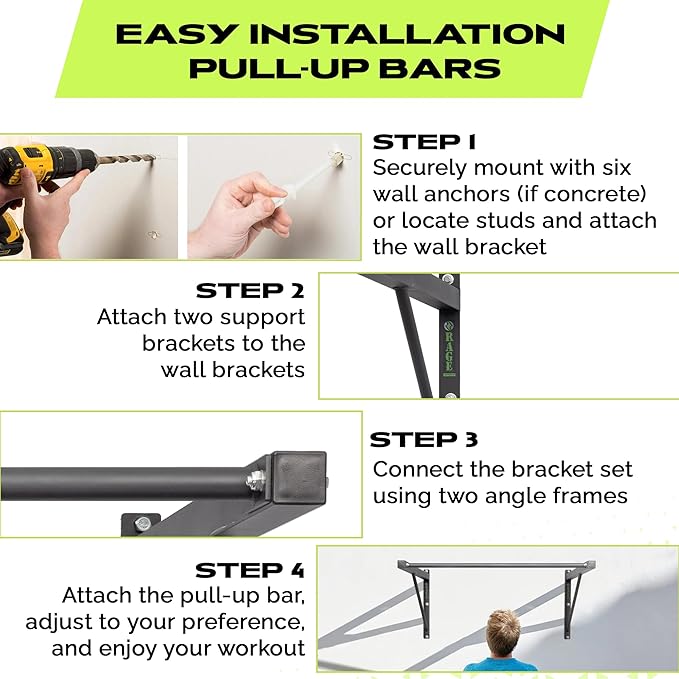 EASY INSTALLATION PULL-UP BARS

STEP 1
Securely mount with six wall anchors (if concrete) or locate studs and attach the wall bracket

STEP 2
Attach two support brackets to the wall brackets

RAGE

STEP 3
Connect the bracket set using two angle frames

STEP 4
Attach the pull-up bar, adjust to your preference, and enjoy your workout