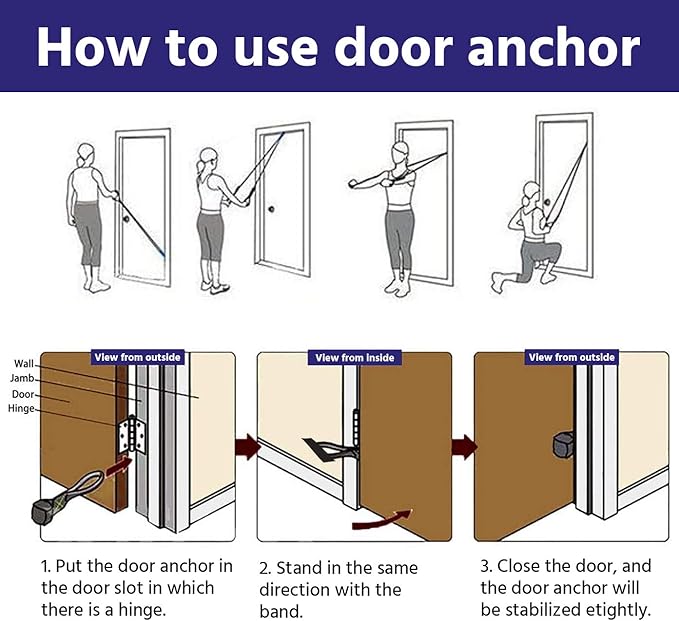 How to use door anchor

View from outside

Wall
Jamb
Door
Hinge

View from inside

View from outside

1. Put the door anchor in the door slot in which there is a hinge.

2. Stand in the same direction with the band.

3. Close the door, and the door anchor will be stabilized etightly.