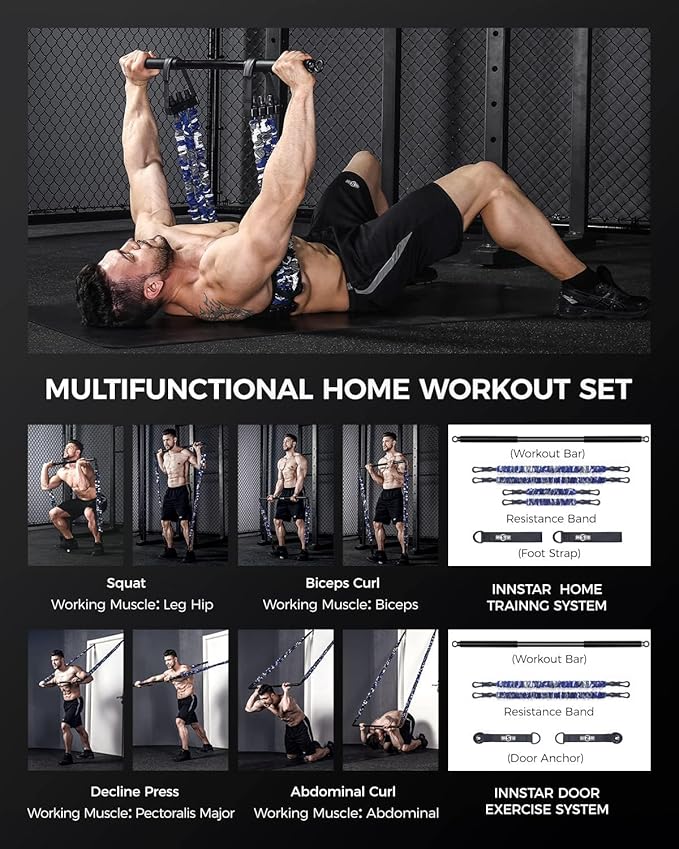 MULTIFUNCTIONAL HOME WORKOUT SET

Squat
Working Muscle: Leg Hip

Biceps Curl
Working Muscle: Biceps

(Workout Bar)
Resistance Band
(Foot Strap)

INNSTAR HOME TRAINNG SYSTEM

Decline Press
Working Muscle: Pectoralis Major

Abdominal Curl
Working Muscle: Abdominal

(Workout Bar)
Resistance Band
(Door Anchor)

INNSTAR DOOR EXERCISE SYSTEM