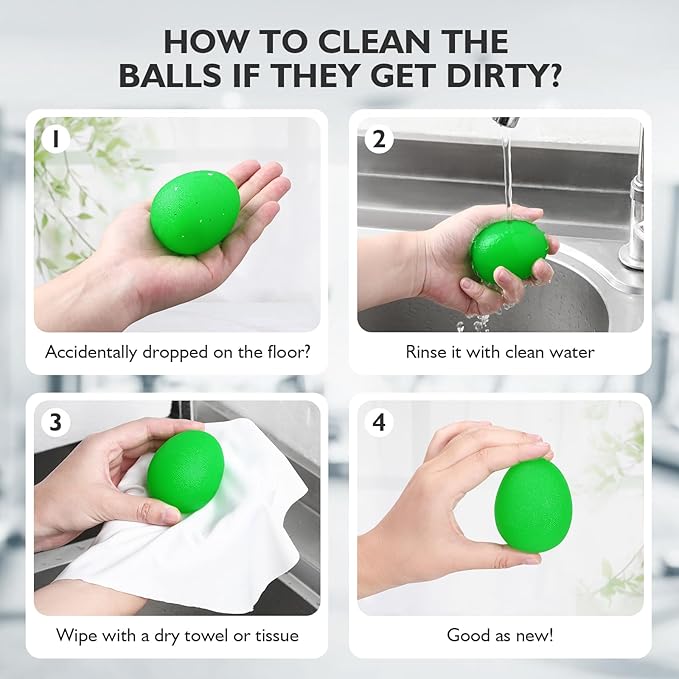 HOW TO CLEAN THE BALLS IF THEY GET DIRTY?

1

Accidentally dropped on the floor?

2

Rinse it with clean water

3

Wipe with a dry towel or tissue

4

Good as new!