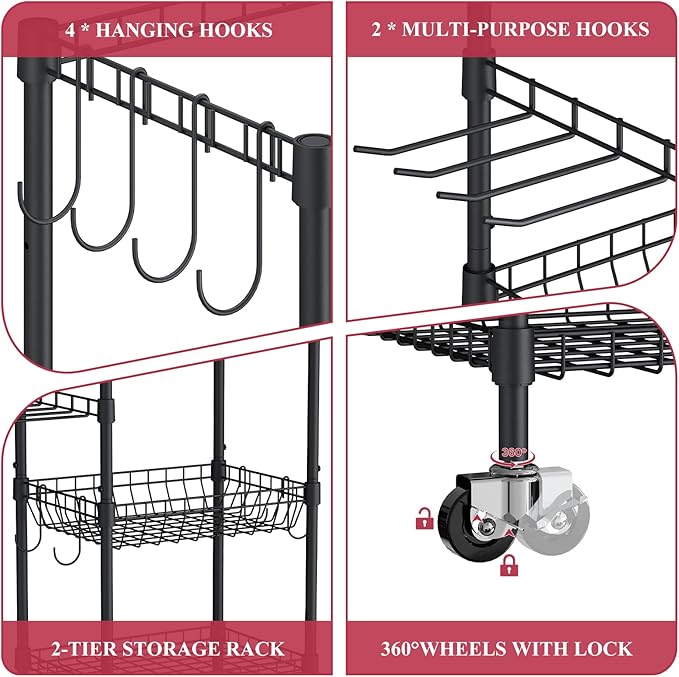 4 * HANGING HOOKS

2 * MULTI-PURPOSE HOOKS

360°

2-TIER STORAGE RACK

360°WHEELS WITH LOCK