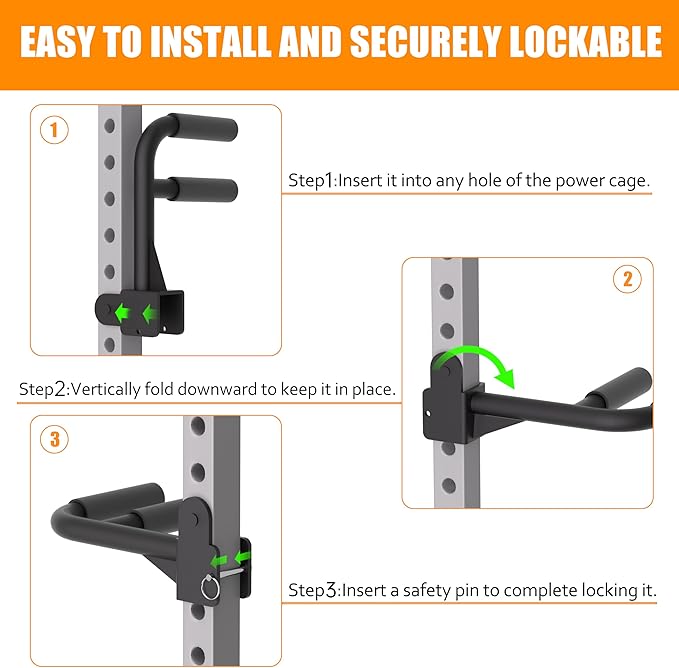 EASY TO INSTALL AND SECURELY LOCKABLE

1

Step1:Insert it into any hole of the power cage.

2

Step2:Vertically fold downward to keep it in place.

3

Step3:Insert a safety pin to complete locking it.