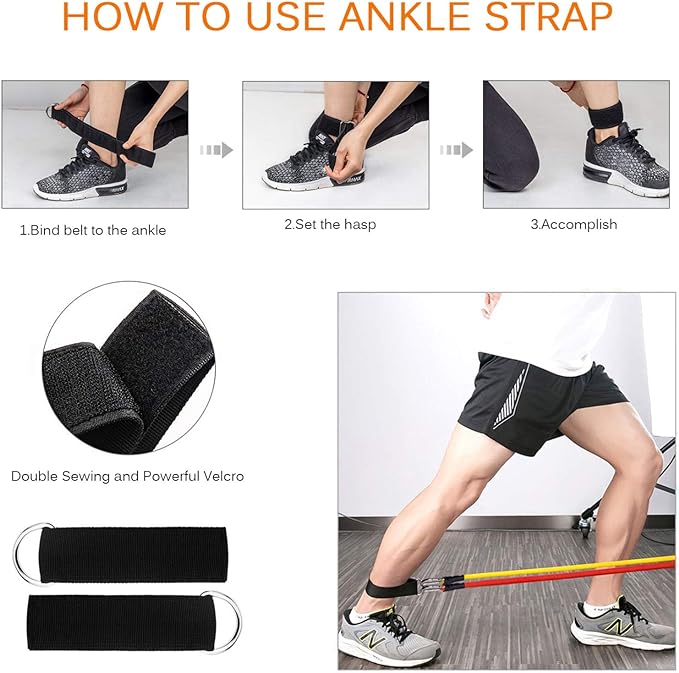 HOW TO USE ANKLE STRAP

1.Bind belt to the ankle

2.Set the hasp

3.Accomplish

Double Sewing and Powerful Velcro