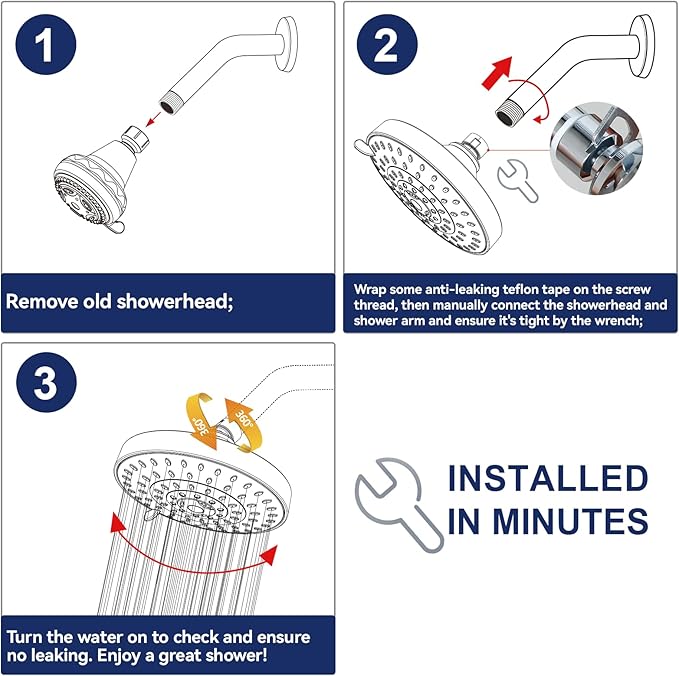 1

Remove old showerhead;

2

Wrap some anti-leaking teflon tape on the screw thread, then manually connect the showerhead and shower arm and ensure it's tight by the wrench;

3

360°

360°

Turn the water on to check and ensure no leaking. Enjoy a great shower!

INSTALLED IN MINUTES