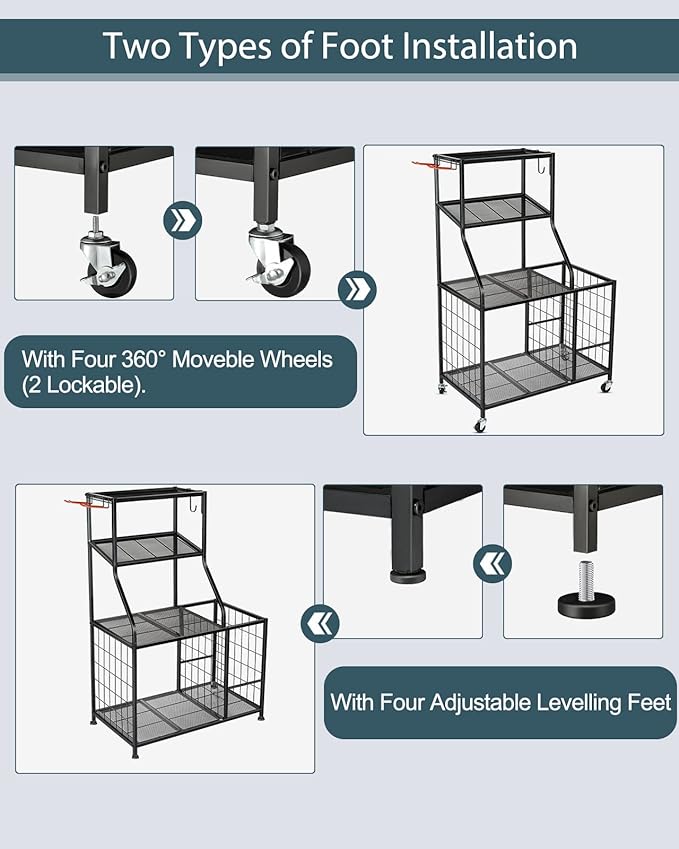 Two Types of Foot Installation

With Four 360° Moveble Wheels (2 Lockable).

With Four Adjustable Levelling Feet