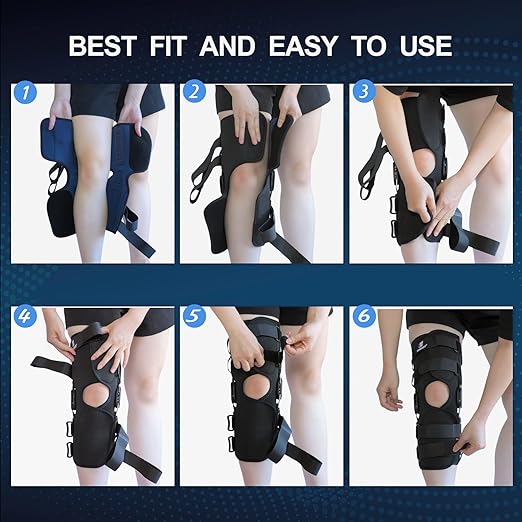 BEST FIT AND EASY TO USE

1

2

3

4

5

6