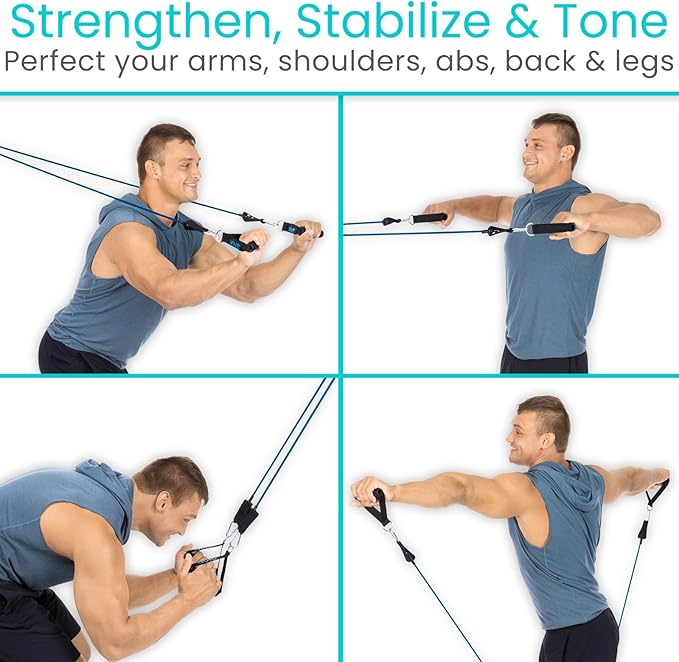 Strengthen, Stabilize & Tone
Perfect your arms, shoulders, abs, back & legs