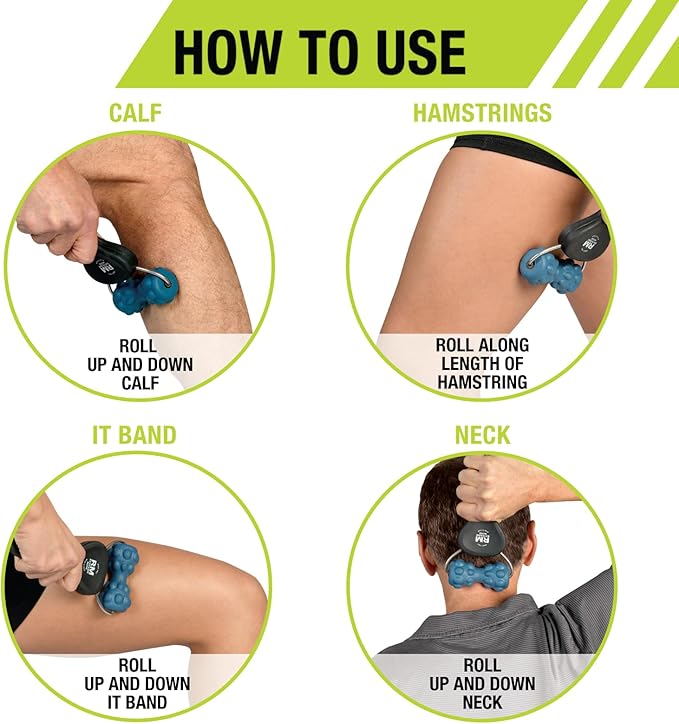 HOW TO USE

CALF

RM

ROLL UP AND DOWN CALF

HAMSTRINGS

RM

ROLL ALONG LENGTH OF HAMSTRING

IT BAND

RM

ROLL UP AND DOWN IT BAND

NECK

RM

ROLL UP AND DOWN NECK