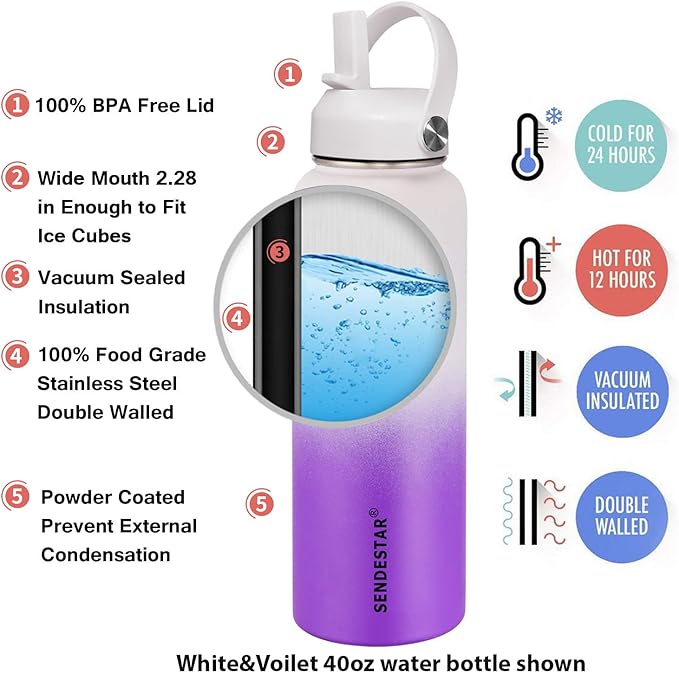 1 100% BPA Free Lid

2 Wide Mouth 2.28 in Enough to Fit Ice Cubes

3 Vacuum Sealed Insulation

4 100% Food Grade Stainless Steel Double Walled

5 Powder Coated Prevent External Condensation

1

2

3

4

5

SENDESTAR®

COLD FOR 24 HOURS

HOT FOR 12 HOURS

VACUUM INSULATED

DOUBLE WALLED

White&Voilet 40oz water bottle shown