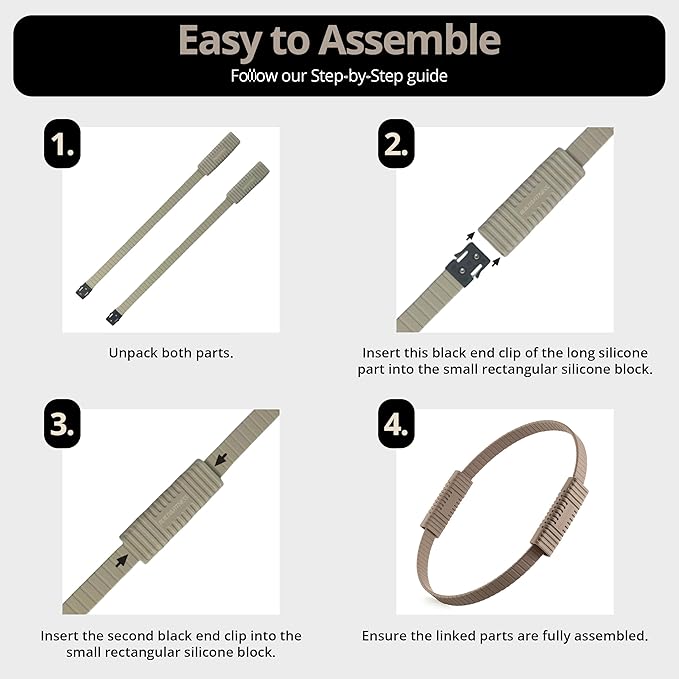 Easy to Assemble
Follow our Step-by-Step guide

1.

Unpack both parts.

2.

Insert this black end clip of the long silicone part into the small rectangular silicone block.

3.

Insert the second black end clip into the small rectangular silicone block.

4.

Ensure the linked parts are fully assembled.