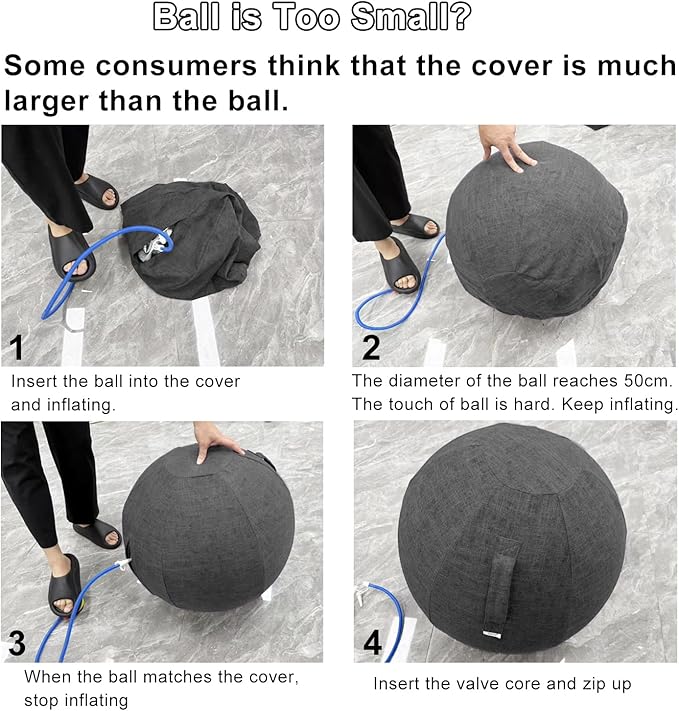 Ball is Too Small?

Some consumers think that the cover is much larger than the ball.

1
Insert the ball into the cover and inflating.

2
The diameter of the ball reaches 50cm. The touch of ball is hard. Keep inflating.

3
When the ball matches the cover, stop inflating

4
Insert the valve core and zip up