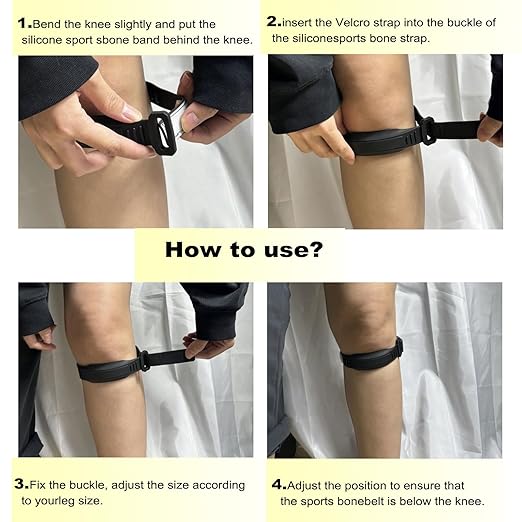 1.Bend the knee slightly and put the silicone sport sbone band behind the knee.

2.insert the Velcro strap into the buckle of the siliconesports bone strap.

How to use?

3.Fix the buckle, adjust the size according to yourleg size.

4.Adjust the position to ensure that the sports bonebelt is below the knee.