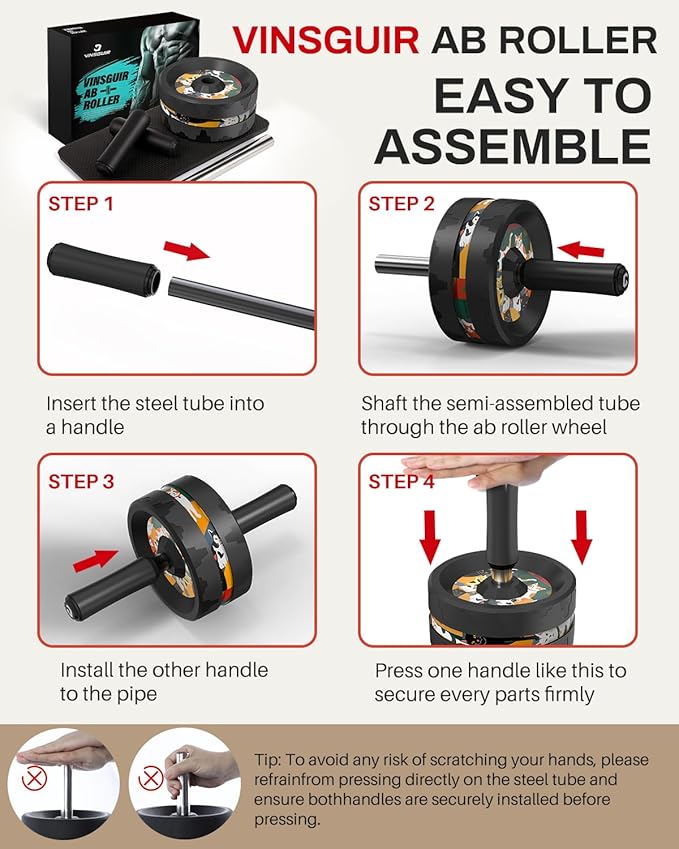 VINSGUIR
VINSGUIR AB ROLLER

VINSGUIR AB ROLLER
EASY TO ASSEMBLE

STEP 1

Insert the steel tube into a handle

STEP 2

Shaft the semi-assembled tube through the ab roller wheel

STEP 3

Install the other handle to the pipe

STEP 4

Press one handle like this to secure every parts firmly

Tip: To avoid any risk of scratching your hands, please refrainfrom pressing directly on the steel tube and ensure bothhandles are securely installed before pressing.