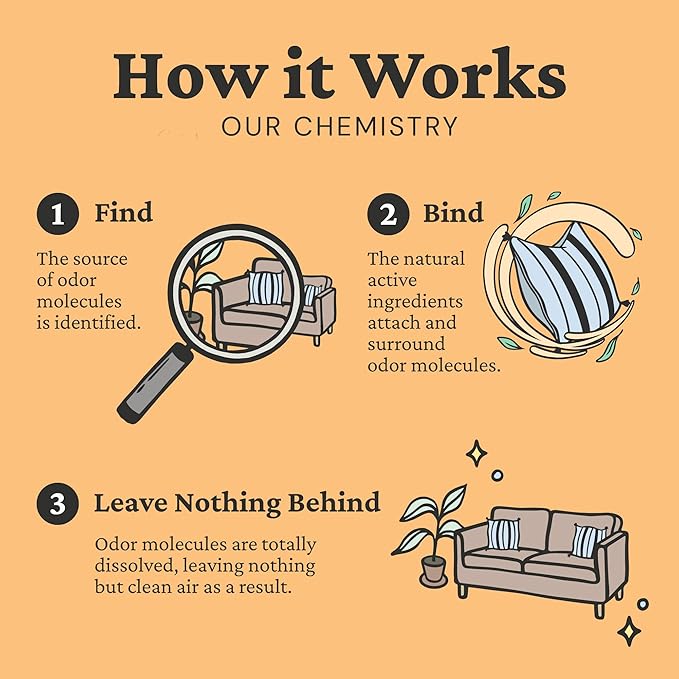 How it Works
OUR CHEMISTRY

1 Find

The source of odor molecules is identified.

2 Bind

The natural active ingredients attach and surround odor molecules.

3 Leave Nothing Behind

Odor molecules are totally dissolved, leaving nothing but clean air as a result.