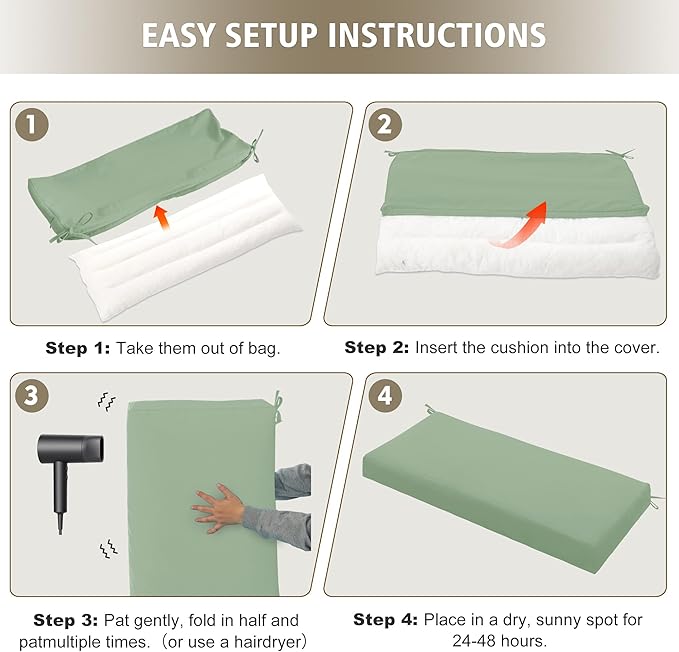 EASY SETUP INSTRUCTIONS

1

2

Step 1: Take them out of bag.

Step 2: Insert the cushion into the cover.

3

4

Step 3: Pat gently, fold in half and patmultiple times. (or use a hairdryer)

Step 4: Place in a dry, sunny spot for 24-48 hours.