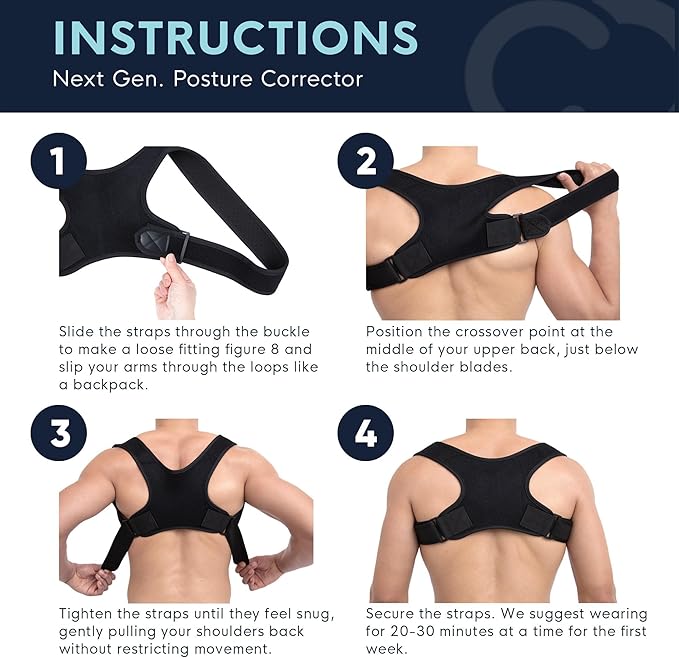 INSTRUCTIONS
Next Gen. Posture Corrector

1

Slide the straps through the buckle to make a loose fitting figure 8 and slip your arms through the loops like a backpack.

2

Position the crossover point at the middle of your upper back, just below the shoulder blades.

3

Tighten the straps until they feel snug, gently pulling your shoulders back without restricting movement.

4

Secure the straps. We suggest wearing for 20-30 minutes at a time for the first week.