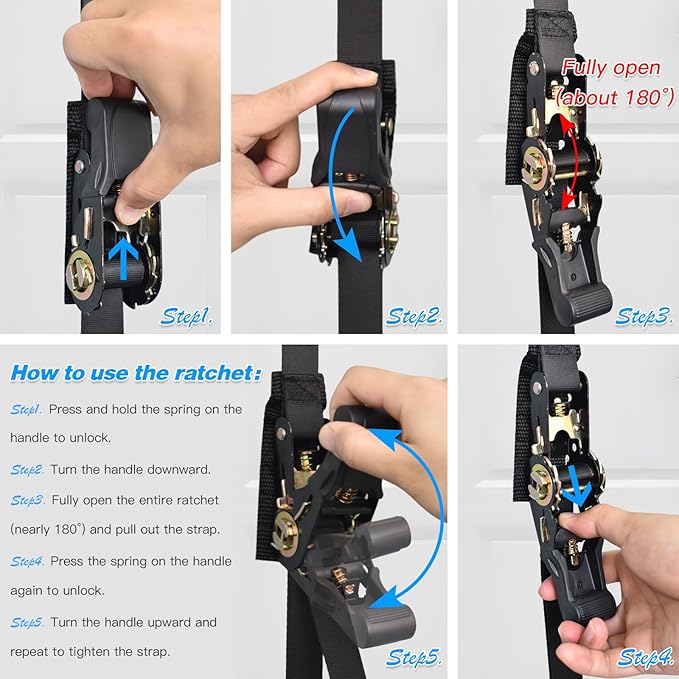 Step1.

Step2.

Fully open (about 180°)

Step3.

How to use the ratchet:

Step1. Press and hold the spring on the handle to unlock.

Step2. Turn the handle downward.

Step3. Fully open the entire ratchet (nearly 180°) and pull out the strap.

Step4. Press the spring on the handle again to unlock.

Step5. Turn the handle upward and repeat to tighten the strap.

Step5.

Step4.