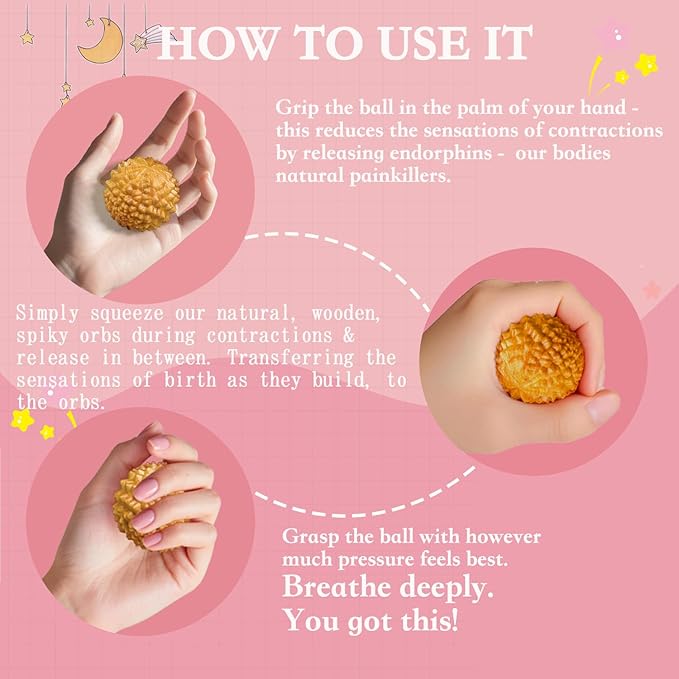 HOW TO USE IT

Grip the ball in the palm of your hand - this reduces the sensations of contractions by releasing endorphins - our bodies natural painkillers.

Simply squeeze our natural, wooden, spiky orbs during contractions & release in between. Transferring the sensations of birth as they build, to the orbs.

Grasp the ball with however much pressure feels best.
Breathe deeply.
You got this!