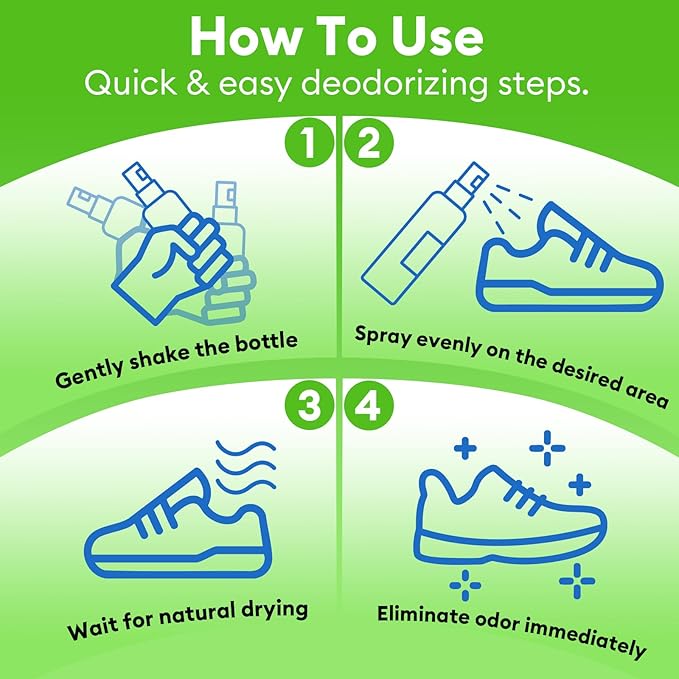 How To Use
Quick & easy deodorizing steps.

1

Gently shake the bottle

2

Spray evenly on the desired area

3

Wait for natural drying

4

Eliminate odor immediately