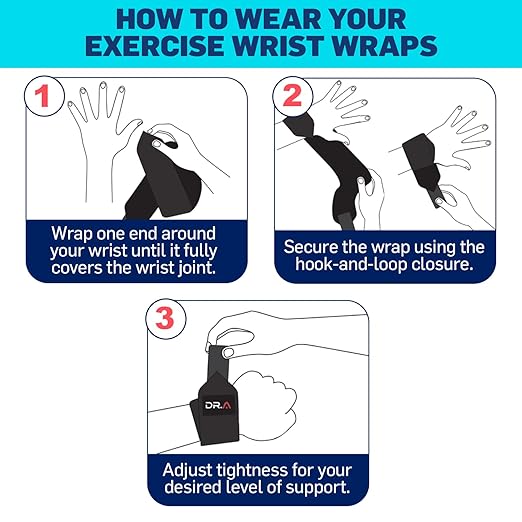 HOW TO WEAR YOUR EXERCISE WRIST WRAPS

1

Wrap one end around your wrist until it fully covers the wrist joint.

2

Secure the wrap using the hook-and-loop closure.

3

DR.A

Adjust tightness for your desired level of support.