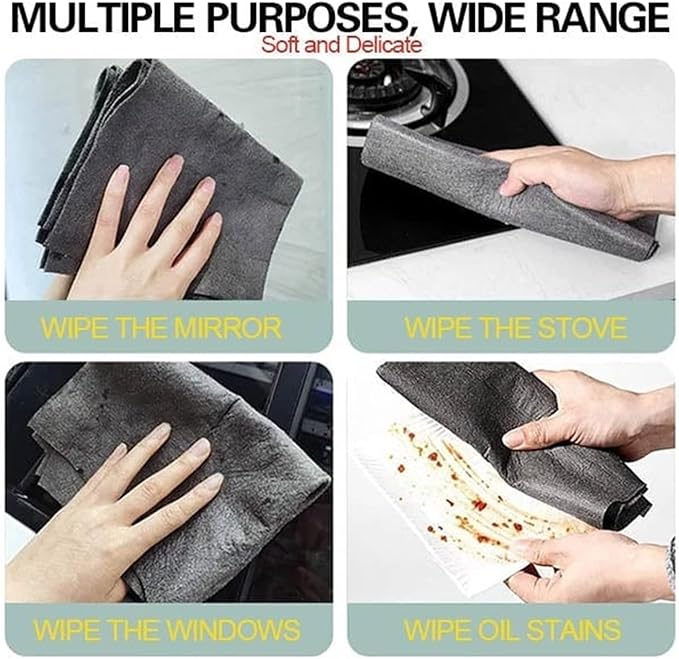 MULTIPLE PURPOSES, WIDE RANGE
Soft and Delicate

WIPE THE MIRROR

WIPE THE STOVE

WIPE THE WINDOWS

WIPE OIL STAINS