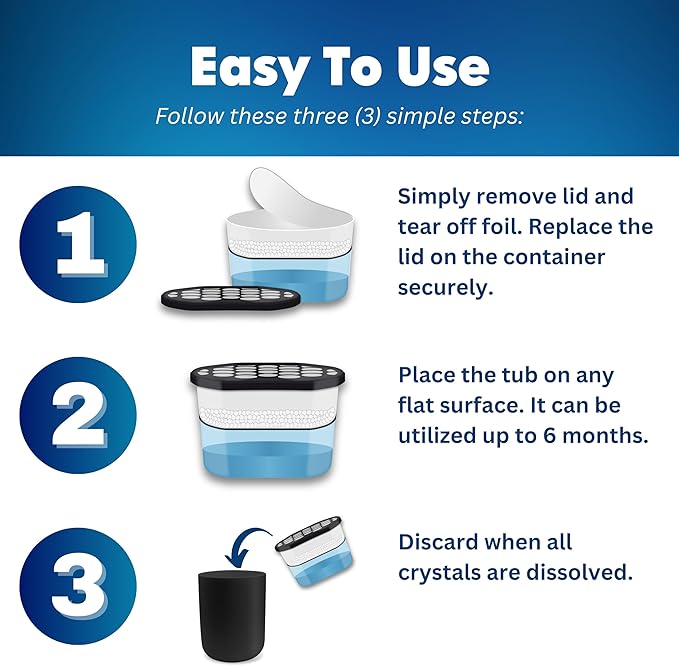 Easy To Use

Follow these three (3) simple steps:

1

Simply remove lid and tear off foil. Replace the lid on the container securely.

2

Place the tub on any flat surface. It can be utilized up to 6 months.

3

Discard when all crystals are dissolved.