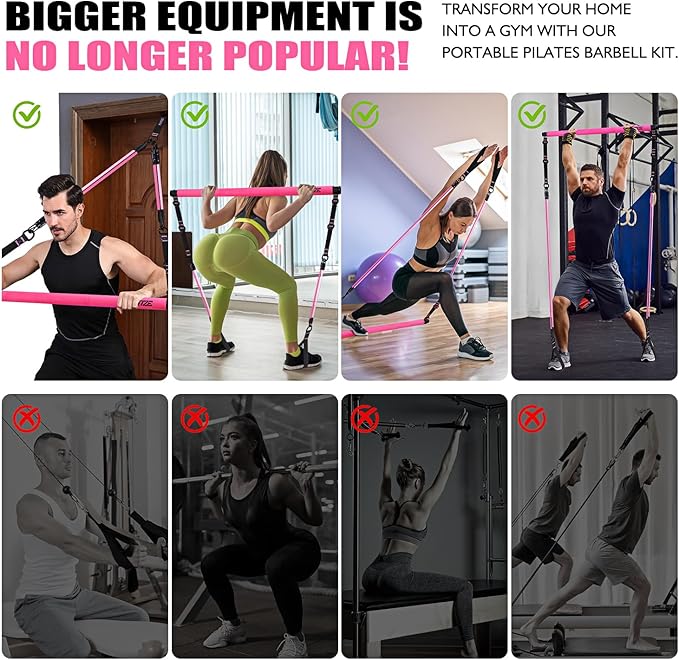 BIGGER EQUIPMENT IS NO LONGER POPULAR!

TRANSFORM YOUR HOME INTO A GYM WITH OUR PORTABLE PILATES BARBELL KIT.