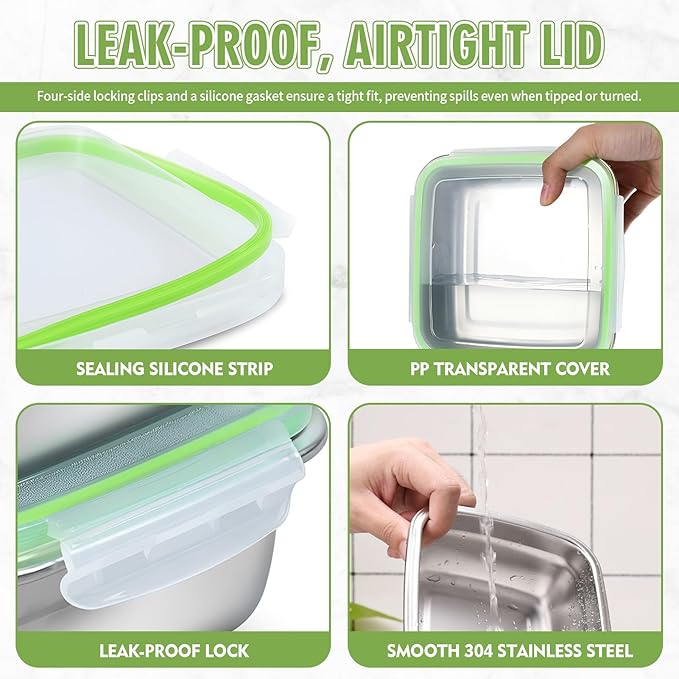 LEAK-PROOF, AIRTIGHT LID

Four-side locking clips and a silicone gasket ensure a tight fit, preventing spills even when tipped or turned.

SEALING SILICONE STRIP

PP TRANSPARENT COVER

LEAK-PROOF LOCK

SMOOTH 304 STAINLESS STEEL